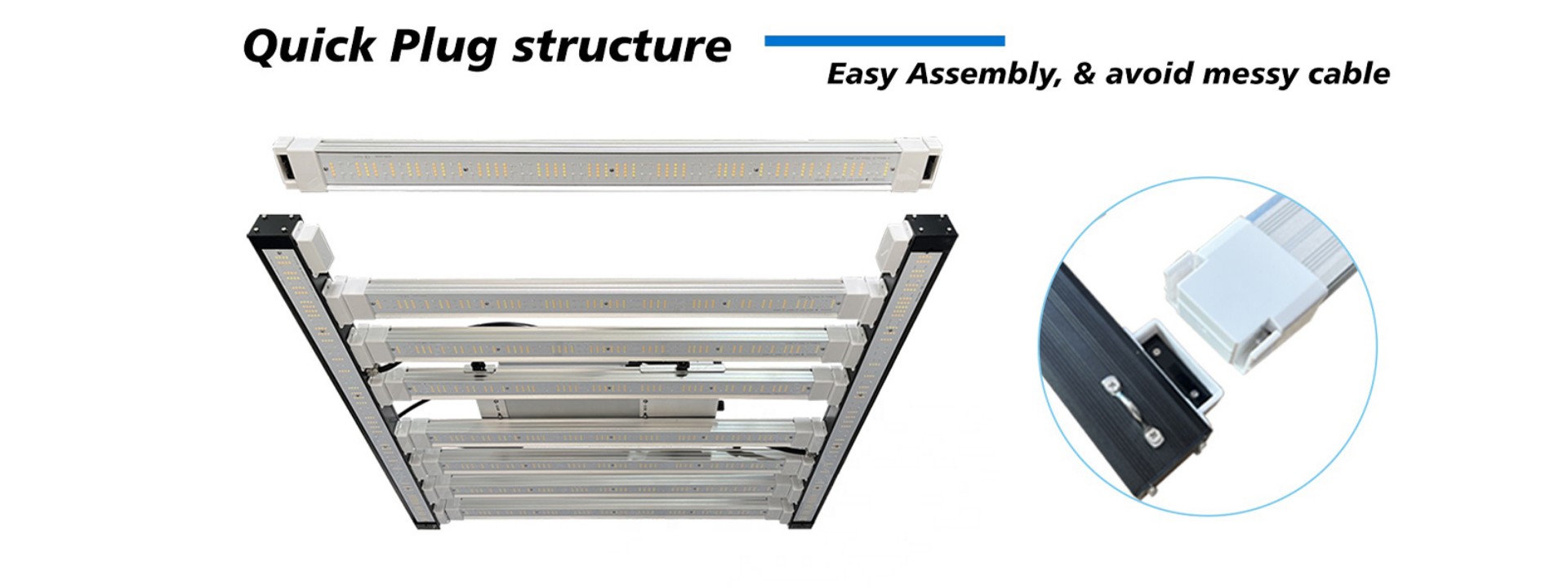 Quick Plug structure

Easy Assembly, & avoid messy cable